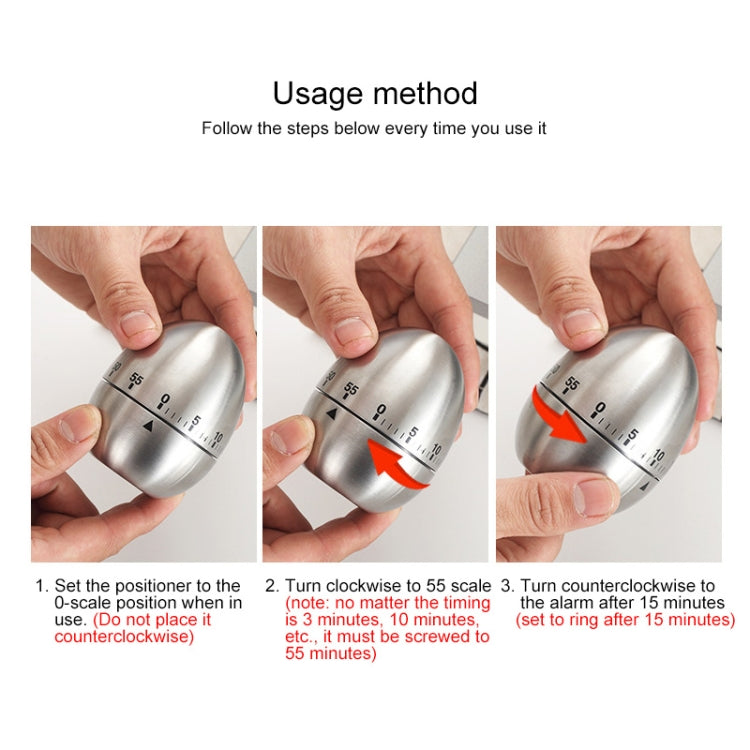 Usage method

Follow the steps below every time you use it

50 55 0 5 10

50 55 0 5 10

50 55 0 5 10

1. Set the positioner to the 0-scale position when in use. (Do not place it counterclockwise)

2. Turn clockwise to 55 scale (note: no matter the timing is 3 minutes, 10 minutes, etc., it must be screwed to 55 minutes)

3. Turn counterclockwise to the alarm after 15 minutes (set to ring after 15 minutes)